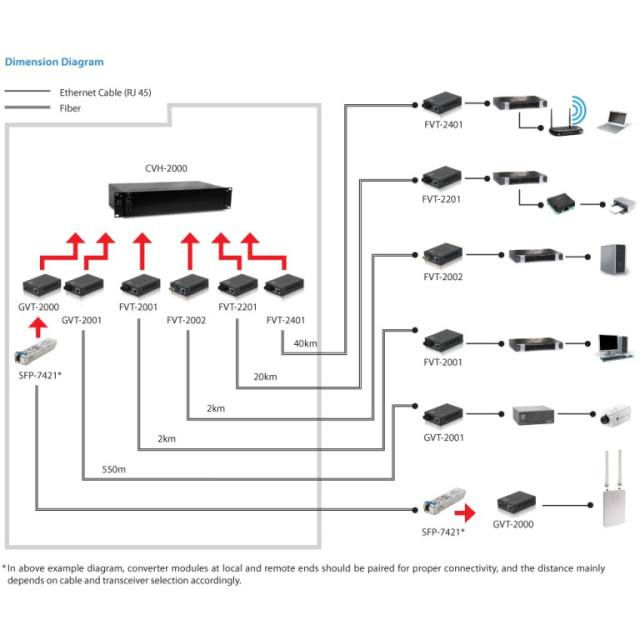 Dimension Diagram

Ethernet Cable (RJ 45)
Fiber

CVH-2000

GVT-2000
GVT-2001
FVT-2001
FVT-2002
FVT-2201
FVT-2401

SFP-7421*

40km
20km
2km
2km
550m

FVT-2401
FVT-2201
FVT-2002
FVT-2001
GVT-2001
SFP-7421*
GVT-2000

*In above example diagram, converter modules at local and remote ends should be paired for proper connectivity, and the distance mainly depends on cable and transceiver selection accordingly.