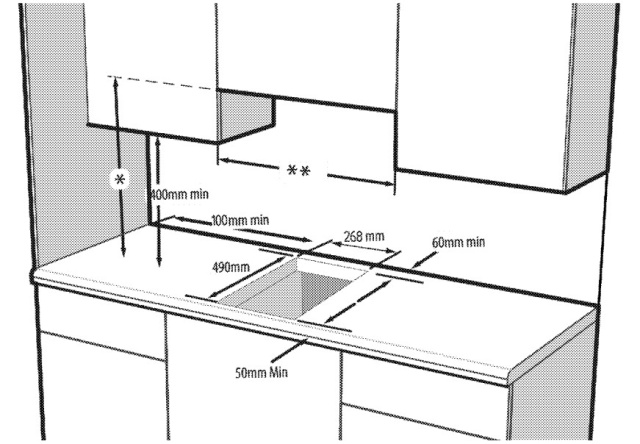 *

400mm min

**

100mm min

268 mm

60mm min

490mm

50mm Min