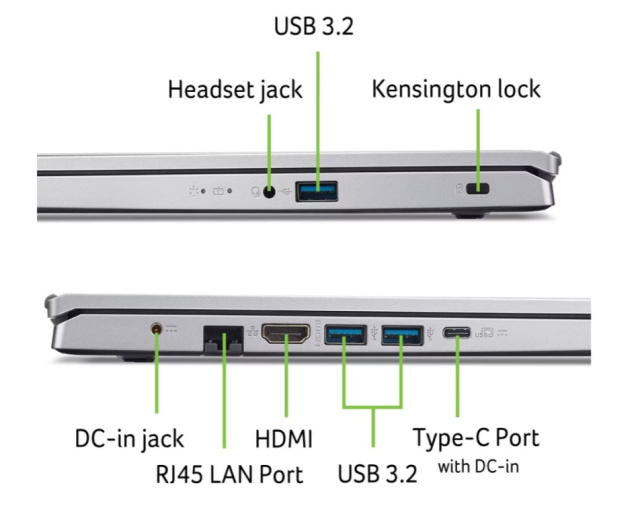 USB 3.2

Headset jack

Kensington lock

DC-in jack

RJ45 LAN Port

HDMI

USB 3.2

Type-C Port
with DC-in